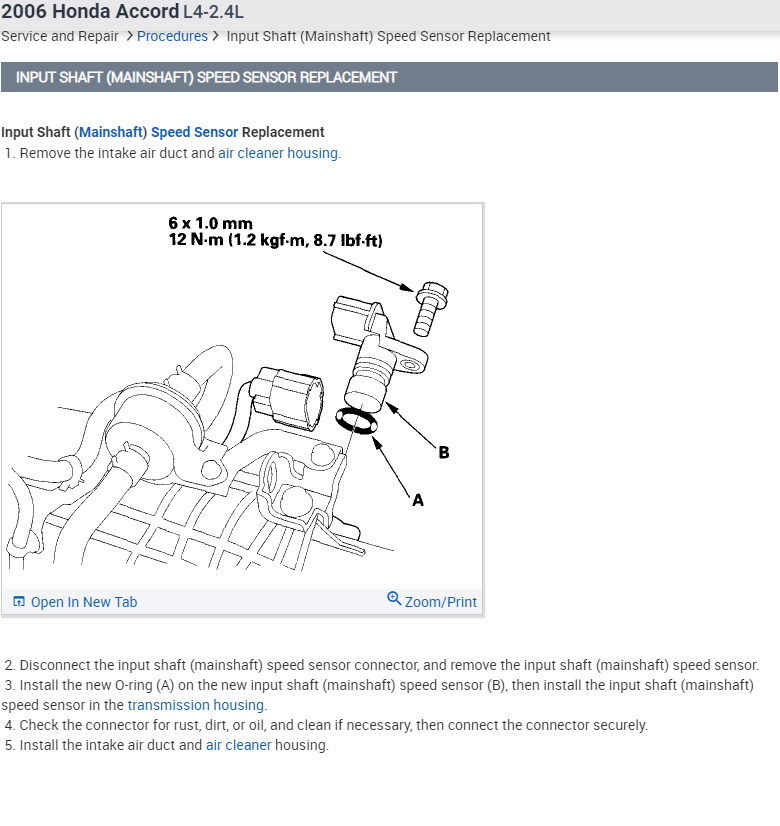 2006 Honda Accord L4-2.4L
Service and Repair > Procedures > Input Shaft (Mainshaft) Speed Sensor Replacement

INPUT SHAFT (MAINSHAFT) SPEED SENSOR REPLACEMENT

Input Shaft (Mainshaft) Speed Sensor Replacement
1. Remove the intake air duct and air cleaner housing.

6 x 1.0 mm
12 N·m (1.2 kgf·m, 8.7 lbf·ft)
B
A

Open In New Tab
Zoom/Print

2. Disconnect the input shaft (mainshaft) speed sensor connector, and remove the input shaft (mainshaft) speed sensor.
3. Install the new O-ring (A) on the new input shaft (mainshaft) speed sensor (B), then install the input shaft (mainshaft) speed sensor in the transmission housing.
4. Check the connector for rust, dirt, or oil, and clean if necessary, then connect the connector securely.
5. Install the intake air duct and air cleaner housing.