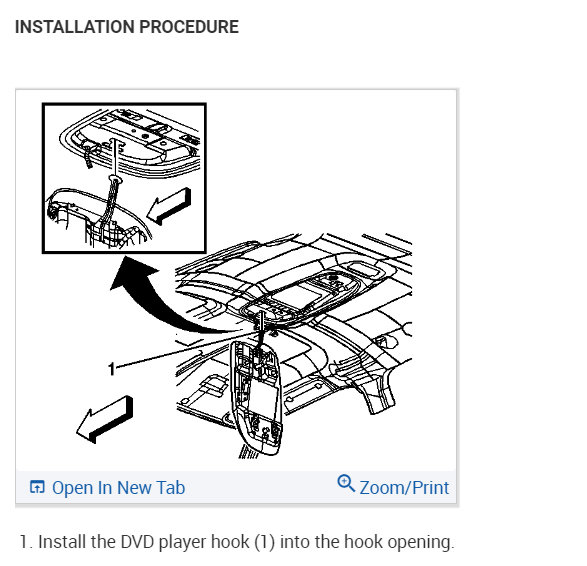 INSTALLATION PROCEDURE

1

Open In New Tab

Zoom/Print

1. Install the DVD player hook (1) into the hook opening.