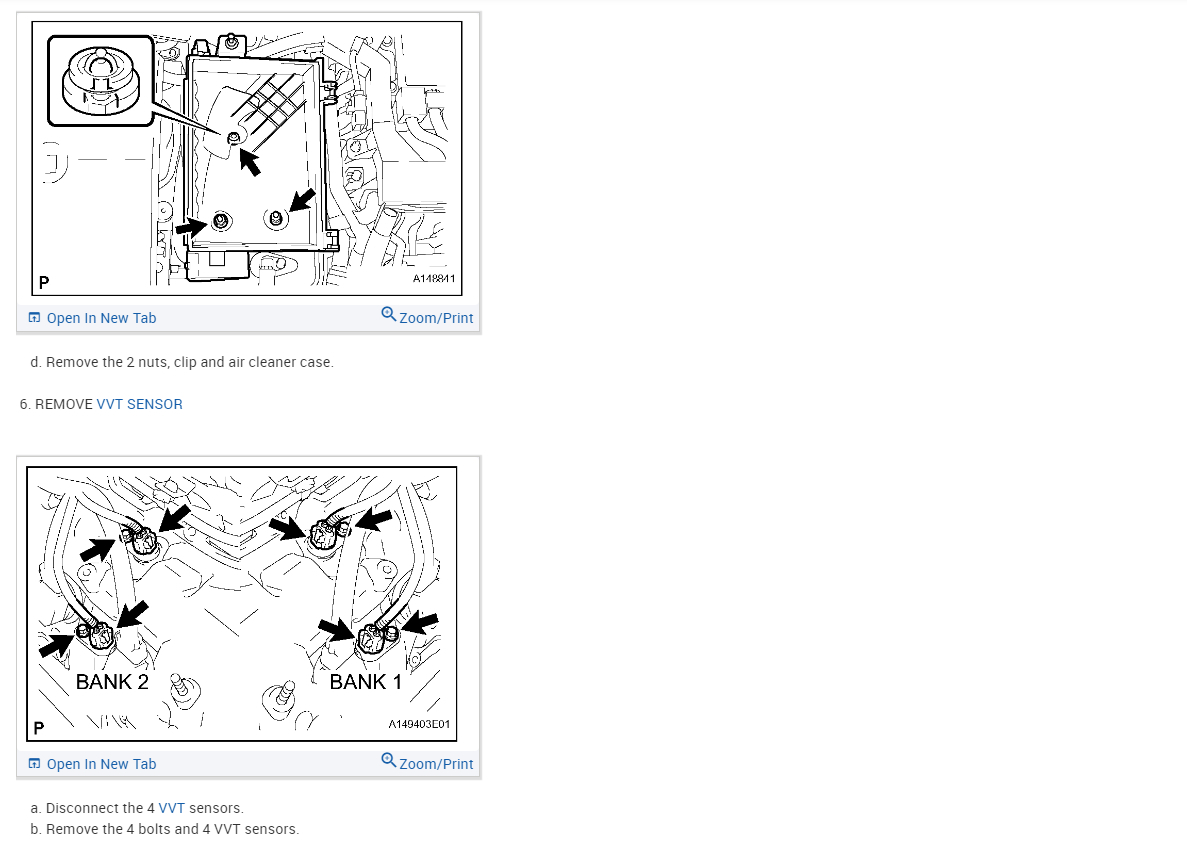 P

A148841

Open In New Tab

Zoom/Print

d. Remove the 2 nuts, clip and air cleaner case.

6. REMOVE VVT SENSOR

BANK 2

BANK 1

P

A149403E01

Open In New Tab

Zoom/Print

a. Disconnect the 4 VVT sensors.

b. Remove the 4 bolts and 4 VVT sensors.