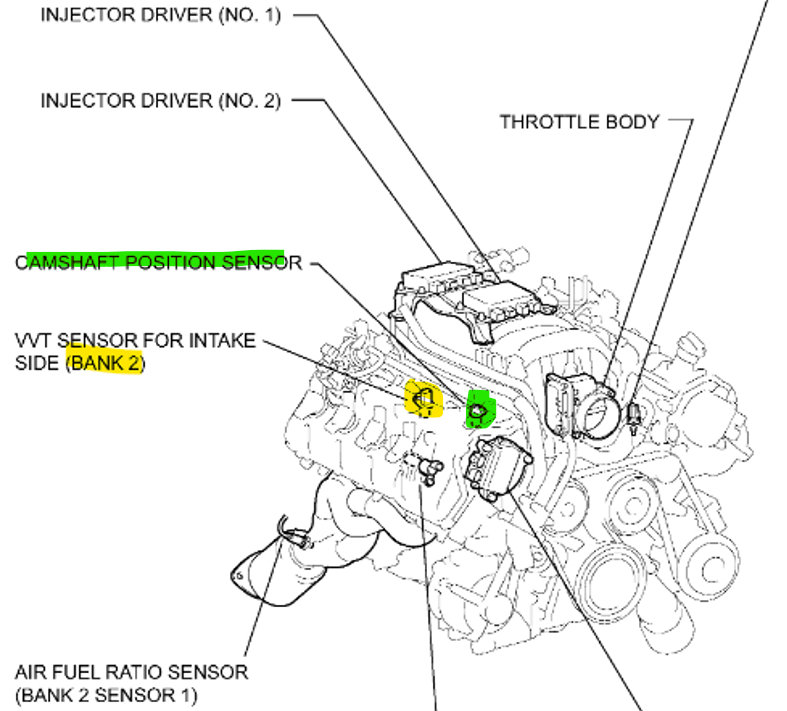 INJECTOR DRIVER (NO. 1)

INJECTOR DRIVER (NO. 2)

THROTTLE BODY

CAMSHAFT POSITION SENSOR

VVT SENSOR FOR INTAKE SIDE (BANK 2)

AIR FUEL RATIO SENSOR (BANK 2 SENSOR 1)