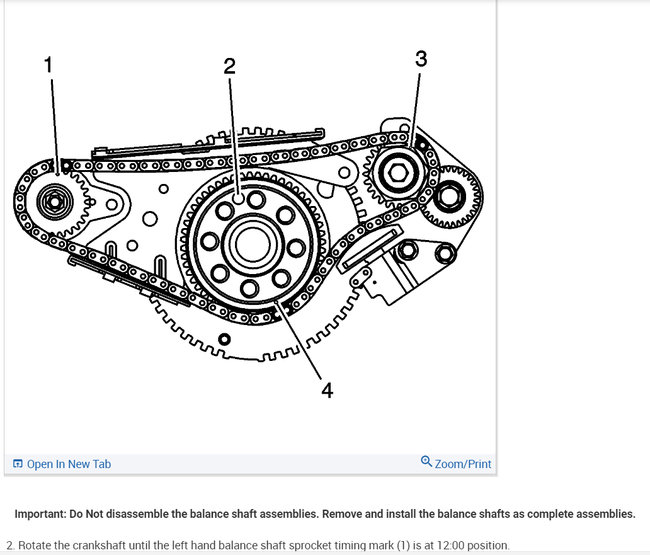 1
2
3
4

Open In New Tab
Zoom/Print

Important: Do Not disassemble the balance shaft assemblies. Remove and install the balance shafts as complete assemblies.

2. Rotate the crankshaft until the left hand balance shaft sprocket timing mark (1) is at 12:00 position.