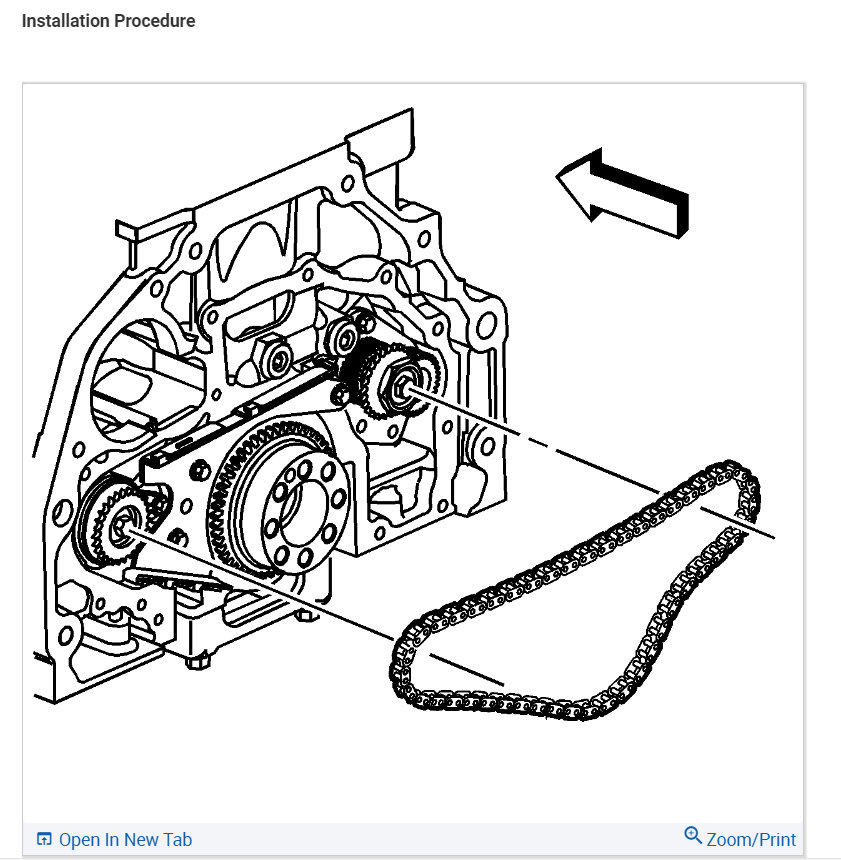 Installation Procedure

Open In New Tab

Zoom/Print