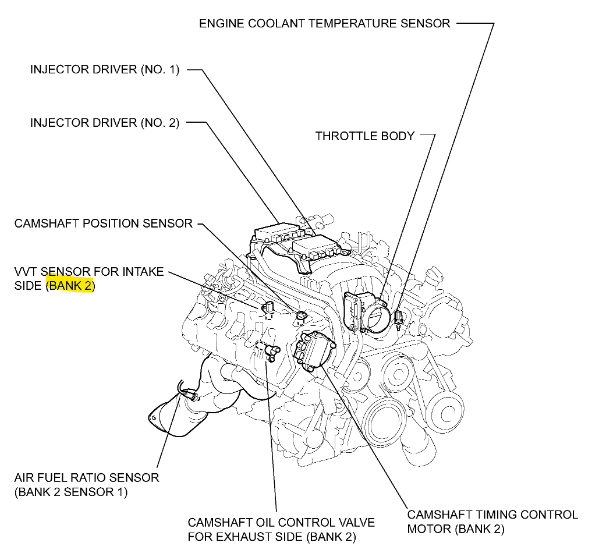 ENGINE COOLANT TEMPERATURE SENSOR

INJECTOR DRIVER (NO. 1)

INJECTOR DRIVER (NO. 2)

THROTTLE BODY

CAMSHAFT POSITION SENSOR

VVT SENSOR FOR INTAKE SIDE (BANK 2)

AIR FUEL RATIO SENSOR (BANK 2 SENSOR 1)

CAMSHAFT OIL CONTROL VALVE FOR EXHAUST SIDE (BANK 2)

CAMSHAFT TIMING CONTROL MOTOR (BANK 2)