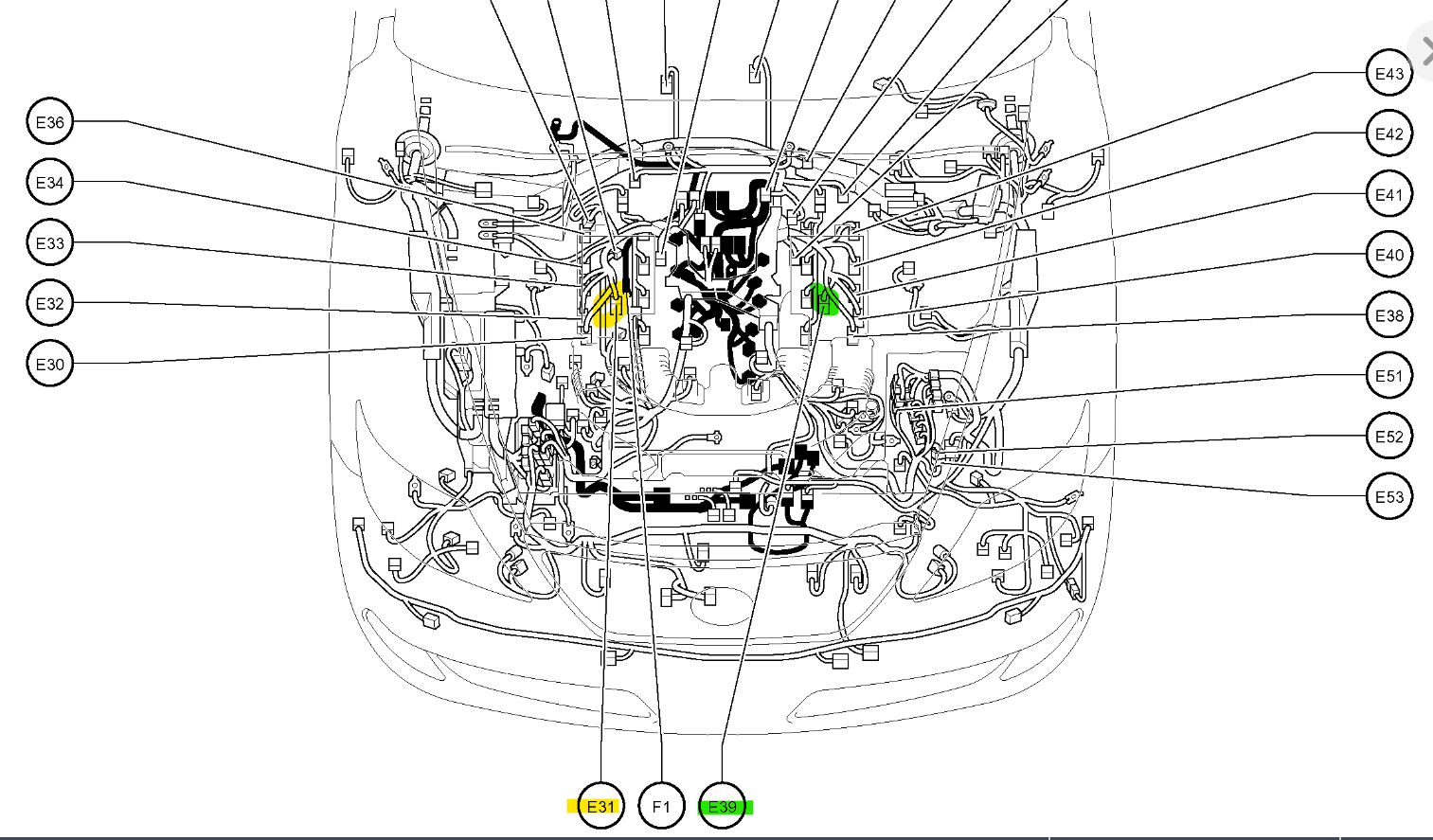 E36
E34
E33
E32
E30
E43
E42
E41
E40
E38
E51
E52
E53
E31
F1
E39