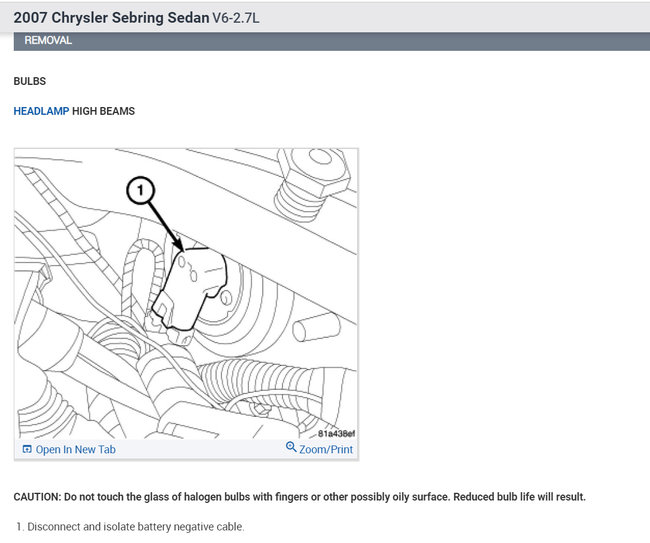 2007 Chrysler Sebring Sedan V6-2.7L

REMOVAL

BULBS

HEADLAMP HIGH BEAMS

1

81a438ef

Open In New Tab

Zoom/Print

CAUTION: Do not touch the glass of halogen bulbs with fingers or other possibly oily surface. Reduced bulb life will result.

1. Disconnect and isolate battery negative cable.