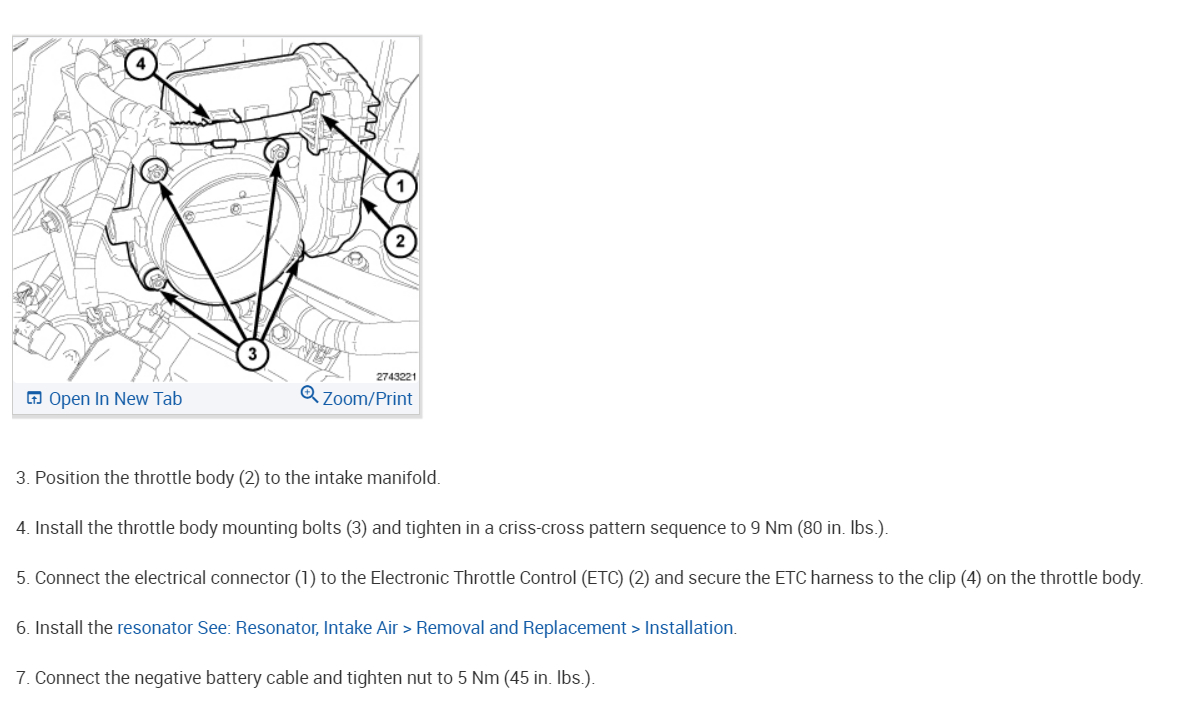 4

1

2

3

2743221

Open In New Tab

Zoom/Print

3. Position the throttle body (2) to the intake manifold.

4. Install the throttle body mounting bolts (3) and tighten in a criss-cross pattern sequence to 9 Nm (80 in. lbs.).

5. Connect the electrical connector (1) to the Electronic Throttle Control (ETC) (2) and secure the ETC harness to the clip (4) on the throttle body.

6. Install the resonator See: Resonator, Intake Air > Removal and Replacement > Installation.

7. Connect the negative battery cable and tighten nut to 5 Nm (45 in. lbs.).