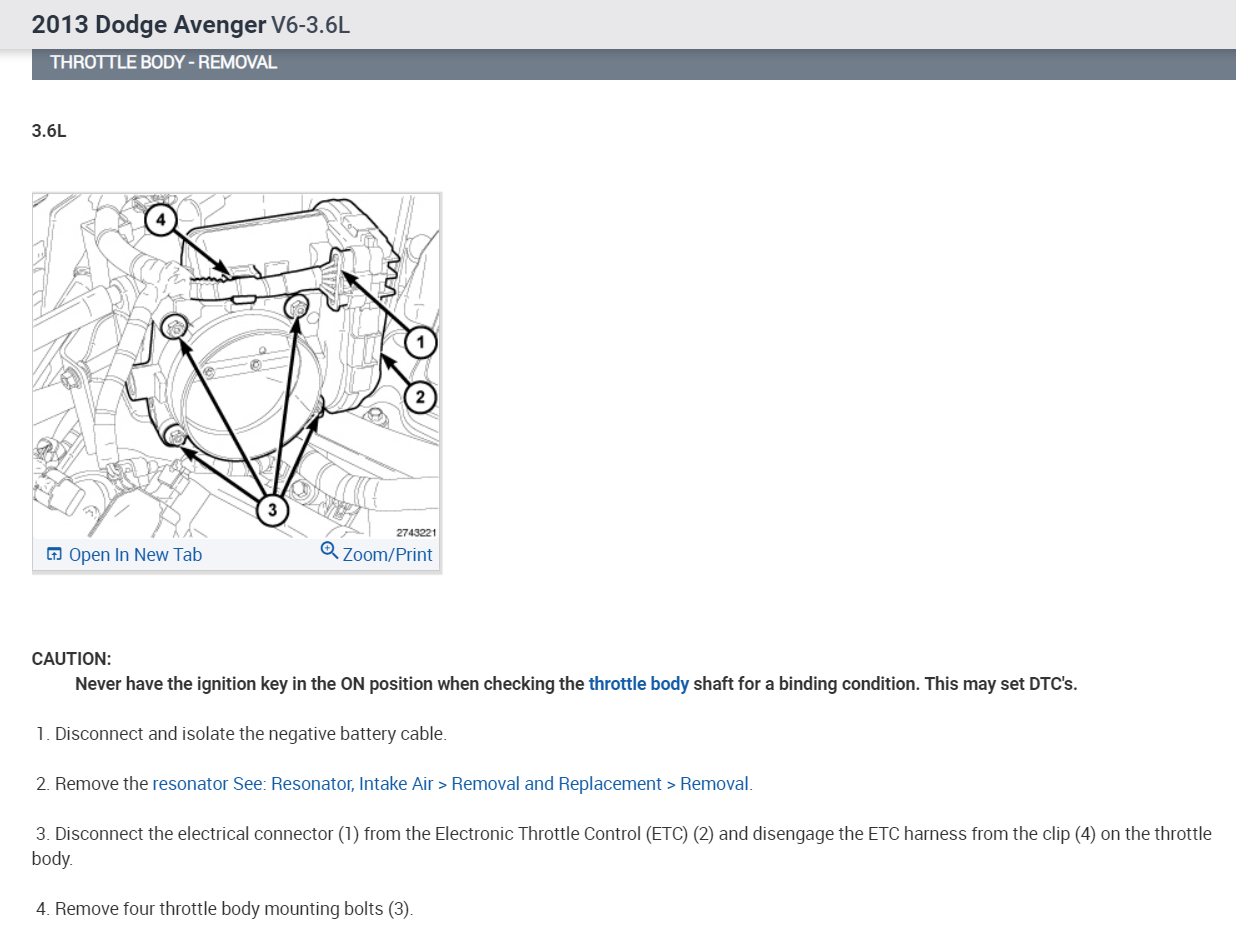 2013 Dodge Avenger V6-3.6L

THROTTLE BODY - REMOVAL

3.6L

4
1
2
3
2743221

Open In New Tab
Zoom/Print

CAUTION:
Never have the ignition key in the ON position when checking the throttle body shaft for a binding condition. This may set DTC's.

1. Disconnect and isolate the negative battery cable.

2. Remove the resonator See: Resonator, Intake Air > Removal and Replacement > Removal.

3. Disconnect the electrical connector (1) from the Electronic Throttle Control (ETC) (2) and disengage the ETC harness from the clip (4) on the throttle body.

4. Remove four throttle body mounting bolts (3).