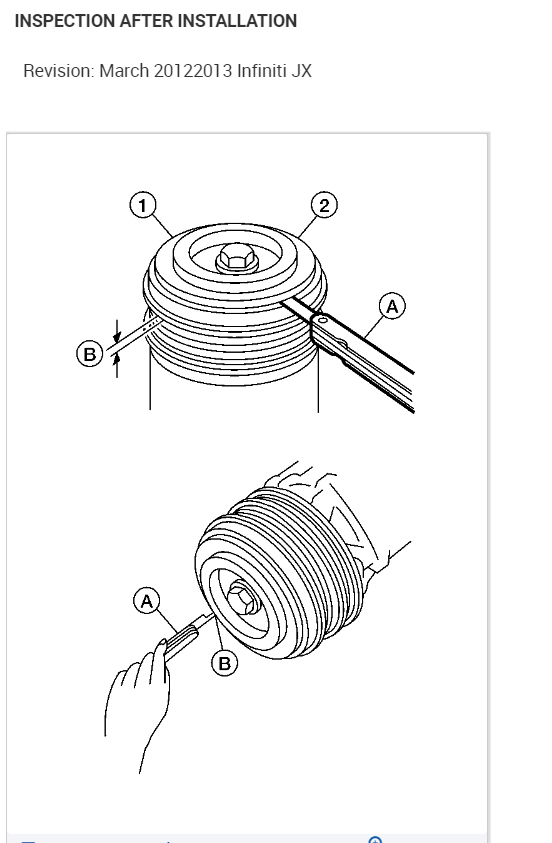 INSPECTION AFTER INSTALLATION

Revision: March 20122013 Infiniti JX

1
2
A
B
A
B