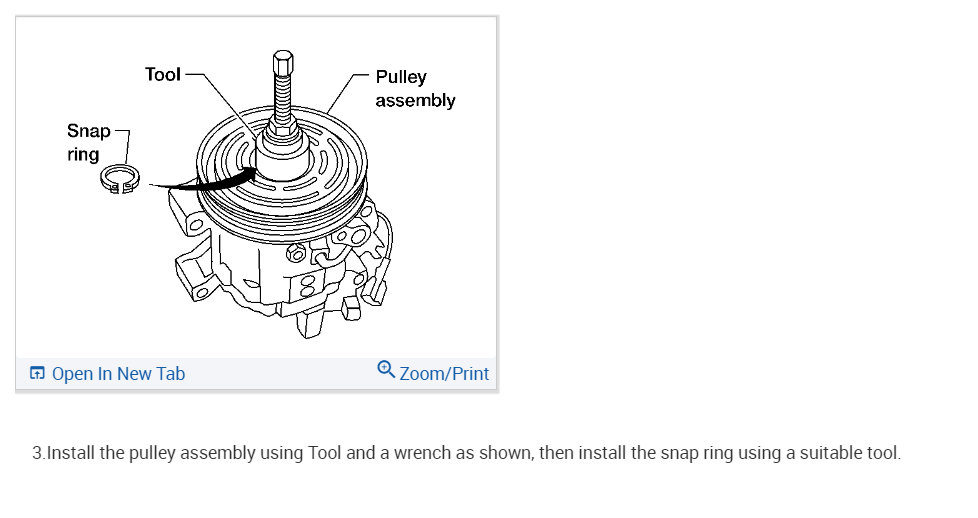 Tool
Pulley assembly
Snap ring

Open In New Tab
Zoom/Print

3.Install the pulley assembly using Tool and a wrench as shown, then install the snap ring using a suitable tool.