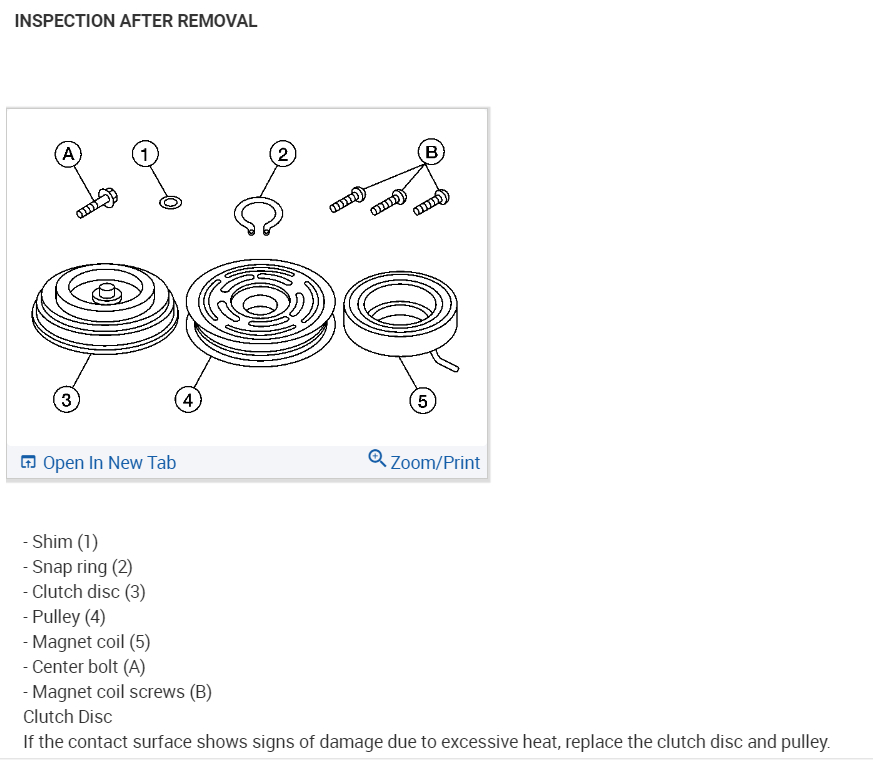 INSPECTION AFTER REMOVAL

A
1
2
B
3
4
5

Open In New Tab
Zoom/Print

- Shim (1)
- Snap ring (2)
- Clutch disc (3)
- Pulley (4)
- Magnet coil (5)
- Center bolt (A)
- Magnet coil screws (B)
Clutch Disc
If the contact surface shows signs of damage due to excessive heat, replace the clutch disc and pulley.