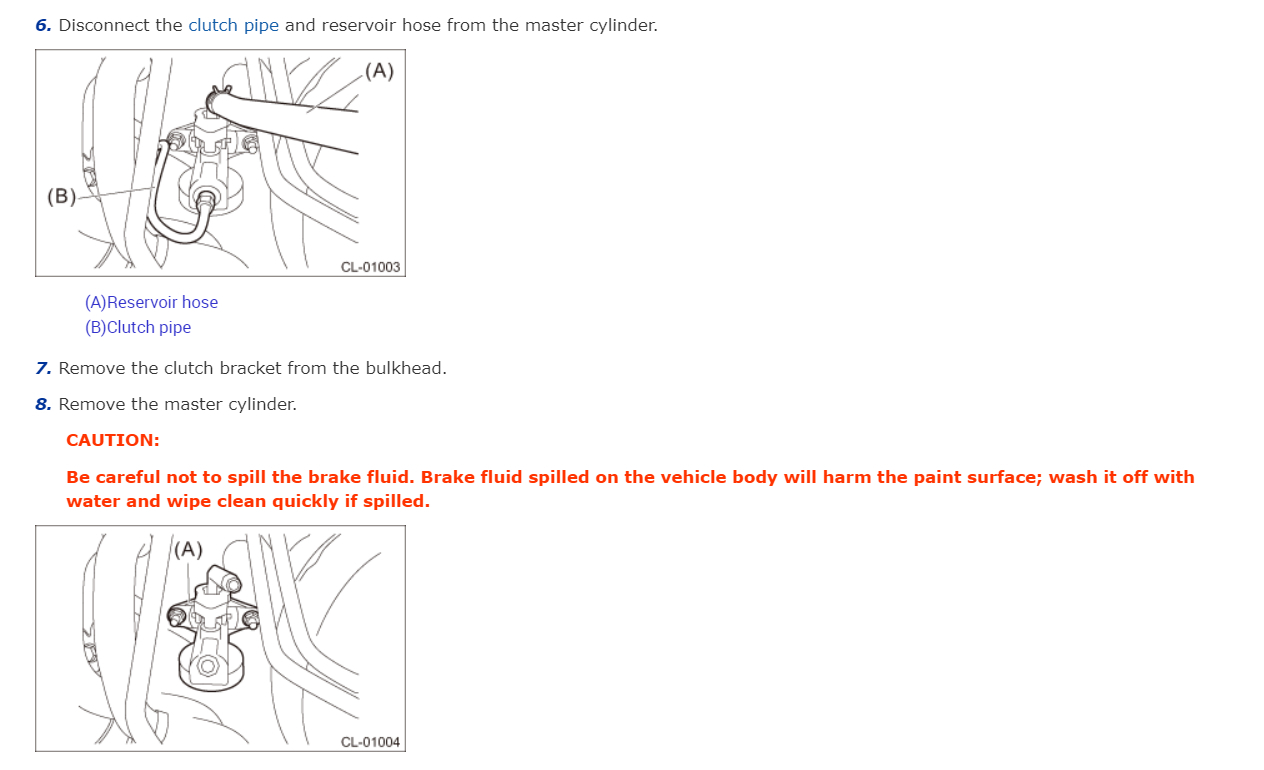 6. Disconnect the clutch pipe and reservoir hose from the master cylinder.

(A)

(B)

CL-01003

(A)Reservoir hose
(B)Clutch pipe

7. Remove the clutch bracket from the bulkhead.

8. Remove the master cylinder.

CAUTION:

Be careful not to spill the brake fluid. Brake fluid spilled on the vehicle body will harm the paint surface; wash it off with water and wipe clean quickly if spilled.

(A)

CL-01004