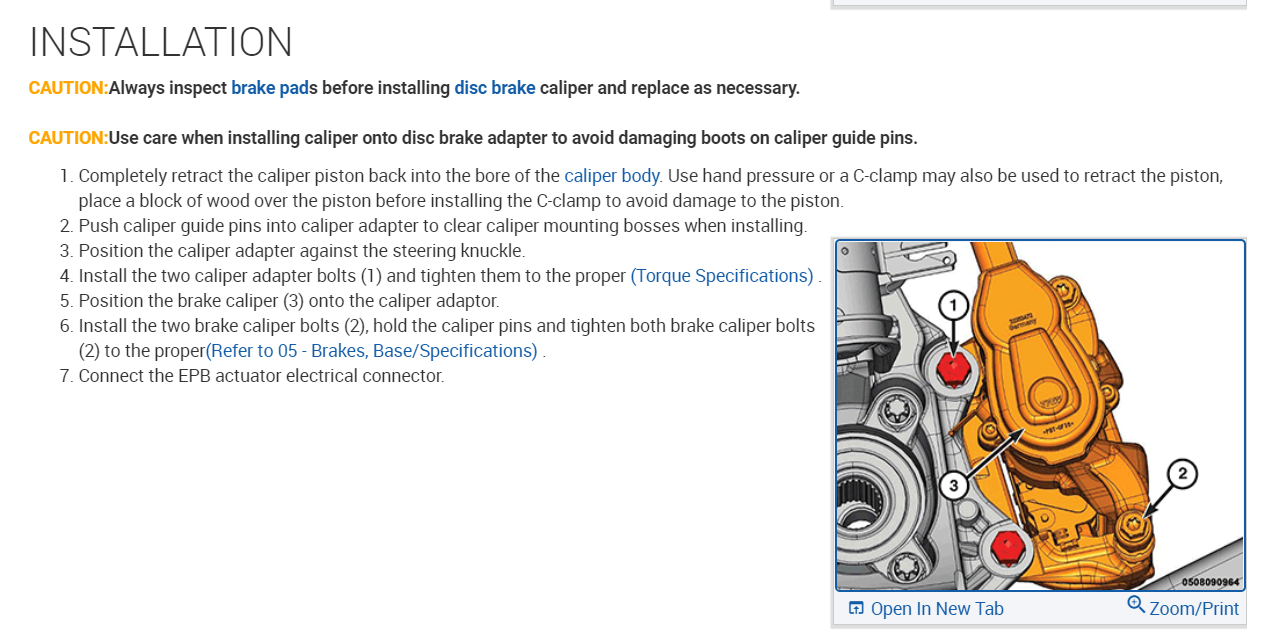 INSTALLATION

CAUTION:Always inspect brake pads before installing disc brake caliper and replace as necessary.

CAUTION:Use care when installing caliper onto disc brake adapter to avoid damaging boots on caliper guide pins.

1. Completely retract the caliper piston back into the bore of the caliper body. Use hand pressure or a C-clamp may also be used to retract the piston, place a block of wood over the piston before installing the C-clamp to avoid damage to the piston.
2. Push caliper guide pins into caliper adapter to clear caliper mounting bosses when installing.
3. Position the caliper adapter against the steering knuckle.
4. Install the two caliper adapter bolts (1) and tighten them to the proper (Torque Specifications) .
5. Position the brake caliper (3) onto the caliper adaptor.
6. Install the two brake caliper bolts (2), hold the caliper pins and tighten both brake caliper bolts (2) to the proper(Refer to 05 - Brakes, Base/Specifications) .
7. Connect the EPB actuator electrical connector.

1

3

2

0508090964

Open In New Tab

Zoom/Print