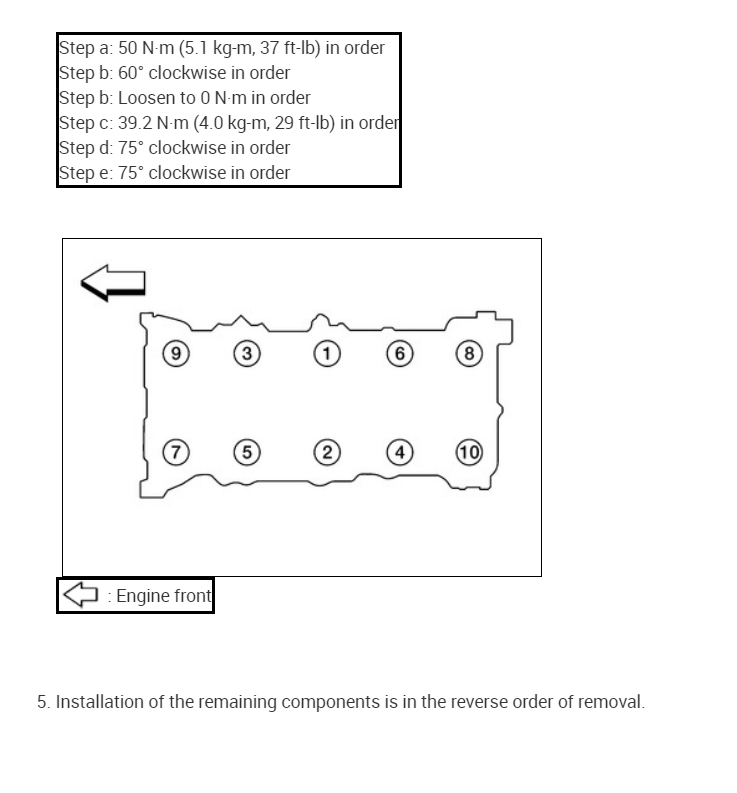 Step a: 50 N·m (5.1 kg-m, 37 ft-lb) in order
Step b: 60° clockwise in order
Step b: Loosen to 0 N·m in order
Step c: 39.2 N·m (4.0 kg-m, 29 ft-lb) in order
Step d: 75° clockwise in order
Step e: 75° clockwise in order

9 3 1 6 8
7 5 2 4 10

: Engine front

5. Installation of the remaining components is in the reverse order of removal.