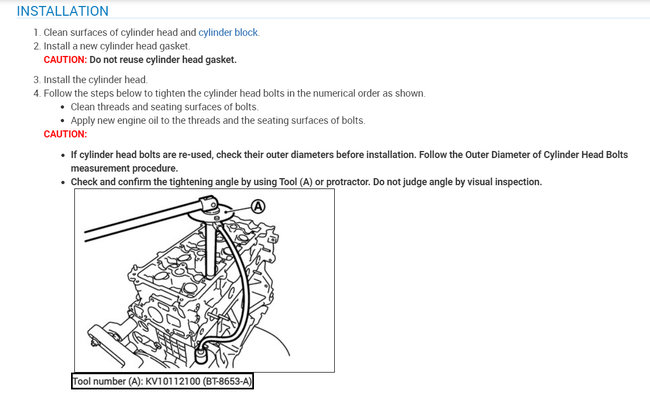 INSTALLATION

1. Clean surfaces of cylinder head and cylinder block.
2. Install a new cylinder head gasket.
CAUTION: Do not reuse cylinder head gasket.

3. Install the cylinder head.
4. Follow the steps below to tighten the cylinder head bolts in the numerical order as shown.
• Clean threads and seating surfaces of bolts.
• Apply new engine oil to the threads and the seating surfaces of bolts.
CAUTION:

• If cylinder head bolts are re-used, check their outer diameters before installation. Follow the Outer Diameter of Cylinder Head Bolts measurement procedure.
• Check and confirm the tightening angle by using Tool (A) or protractor. Do not judge angle by visual inspection.

A

Tool number (A): KV10112100 (BT-8653-A)