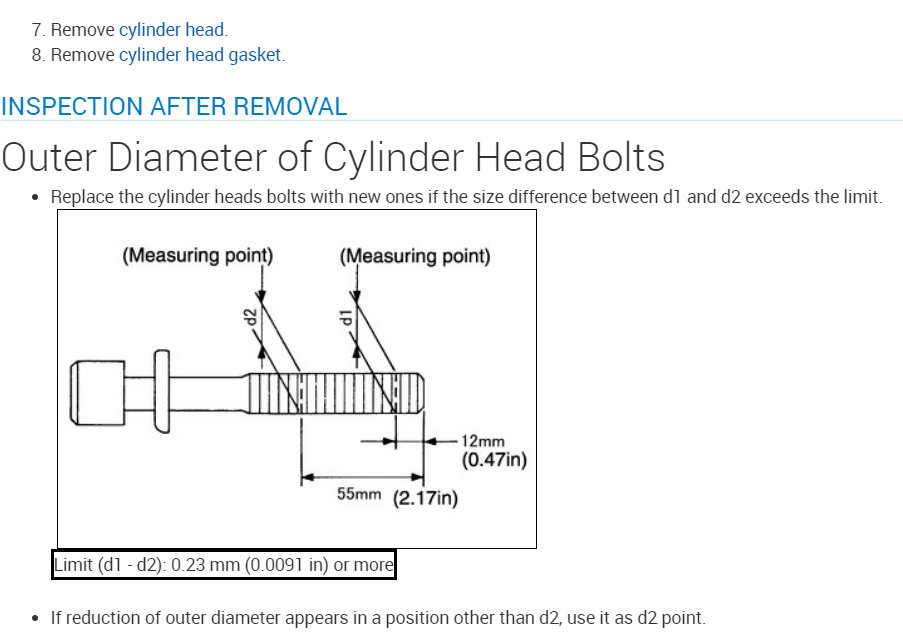 7. Remove cylinder head.
8. Remove cylinder head gasket.

INSPECTION AFTER REMOVAL

Outer Diameter of Cylinder Head Bolts

• Replace the cylinder heads bolts with new ones if the size difference between d1 and d2 exceeds the limit.

(Measuring point)
(Measuring point)
d2
d1
12mm (0.47in)
55mm (2.17in)

Limit (d1 - d2): 0.23 mm (0.0091 in) or more

• If reduction of outer diameter appears in a position other than d2, use it as d2 point.