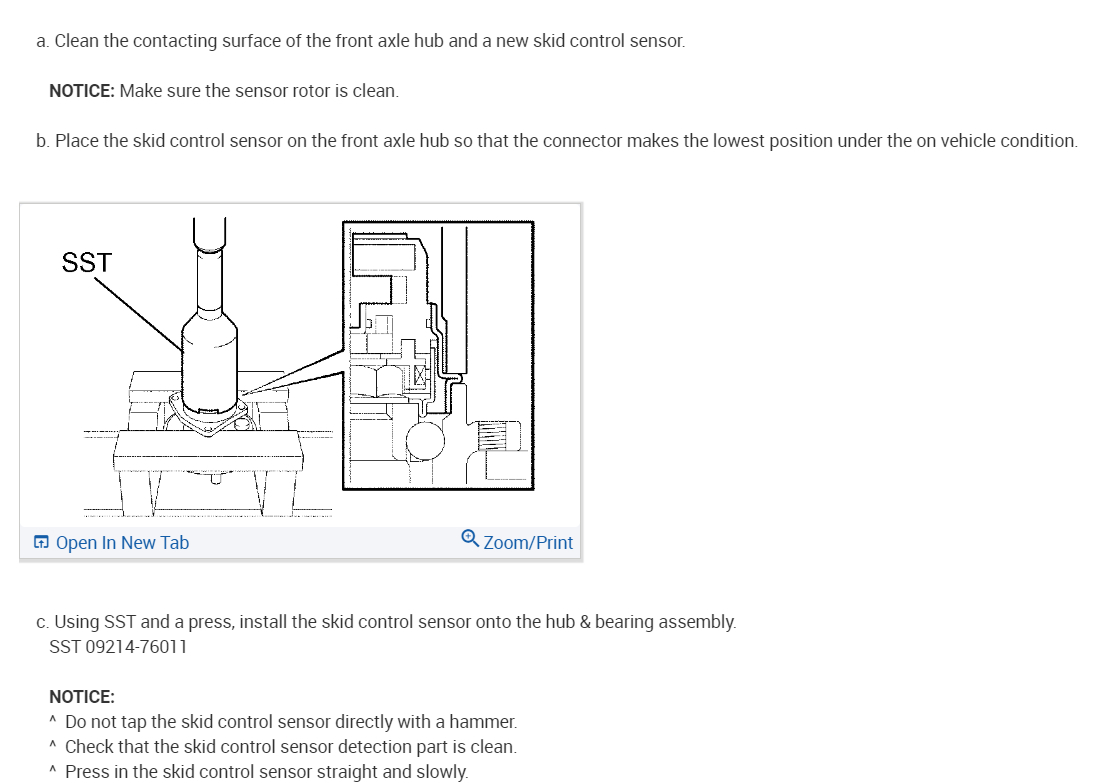 a. Clean the contacting surface of the front axle hub and a new skid control sensor.

NOTICE: Make sure the sensor rotor is clean.

b. Place the skid control sensor on the front axle hub so that the connector makes the lowest position under the on vehicle condition.

SST

Open In New Tab

Zoom/Print

c. Using SST and a press, install the skid control sensor onto the hub & bearing assembly.
SST 09214-76011

NOTICE:
^ Do not tap the skid control sensor directly with a hammer.
^ Check that the skid control sensor detection part is clean.
^ Press in the skid control sensor straight and slowly.