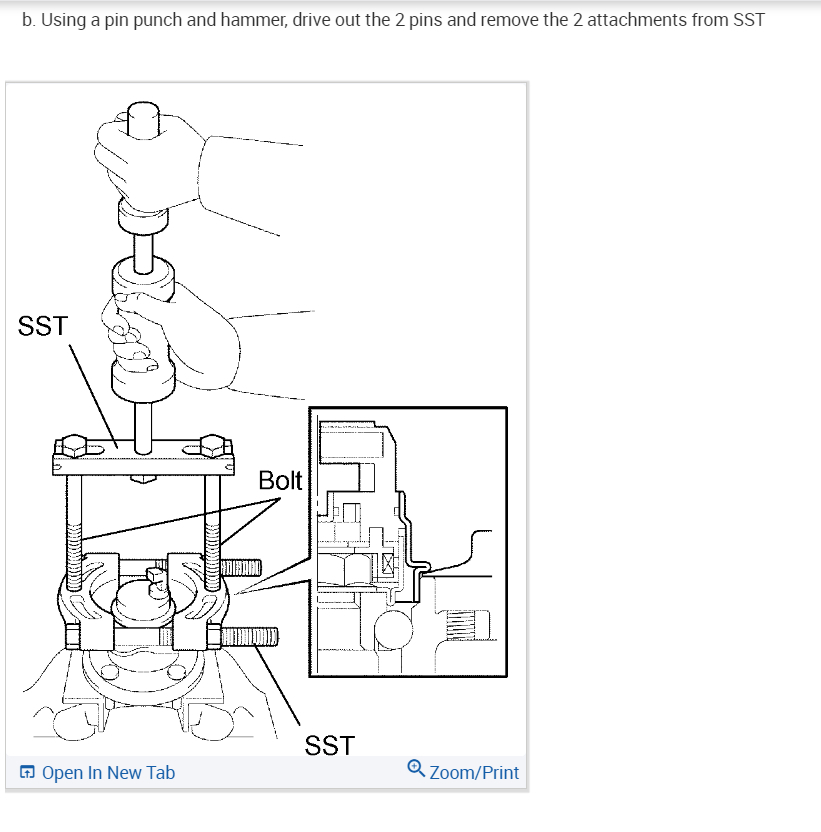 b. Using a pin punch and hammer, drive out the 2 pins and remove the 2 attachments from SST

SST

Bolt

SST

Open In New Tab

Zoom/Print