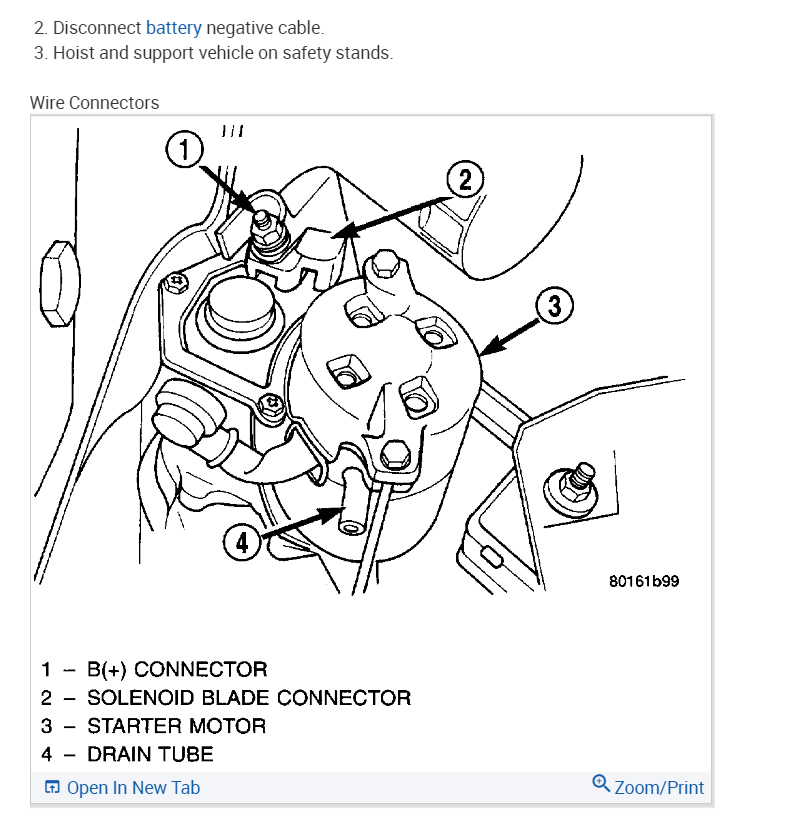 2. Disconnect battery negative cable.
3. Hoist and support vehicle on safety stands.

Wire Connectors

1
2
3
4

80161b99

1 – B(+) CONNECTOR
2 – SOLENOID BLADE CONNECTOR
3 – STARTER MOTOR
4 – DRAIN TUBE

Open In New Tab
Zoom/Print