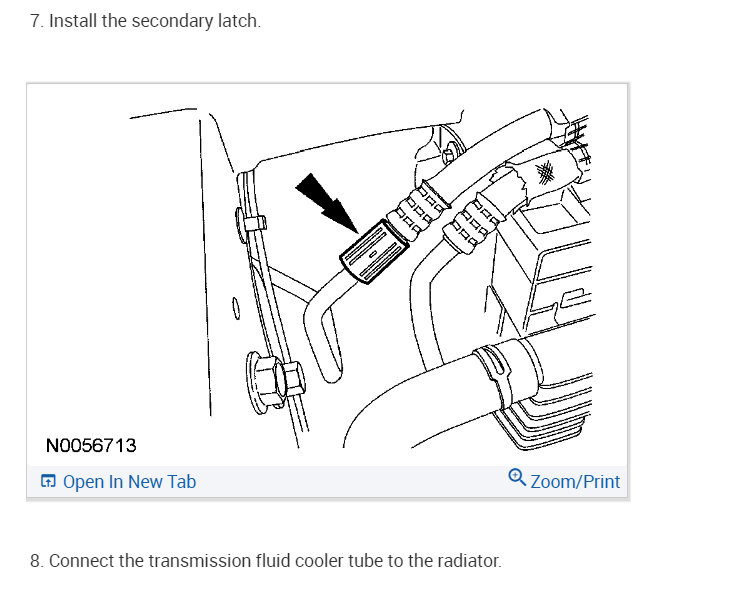 7. Install the secondary latch.

N0056713

Open In New Tab

Zoom/Print

8. Connect the transmission fluid cooler tube to the radiator.