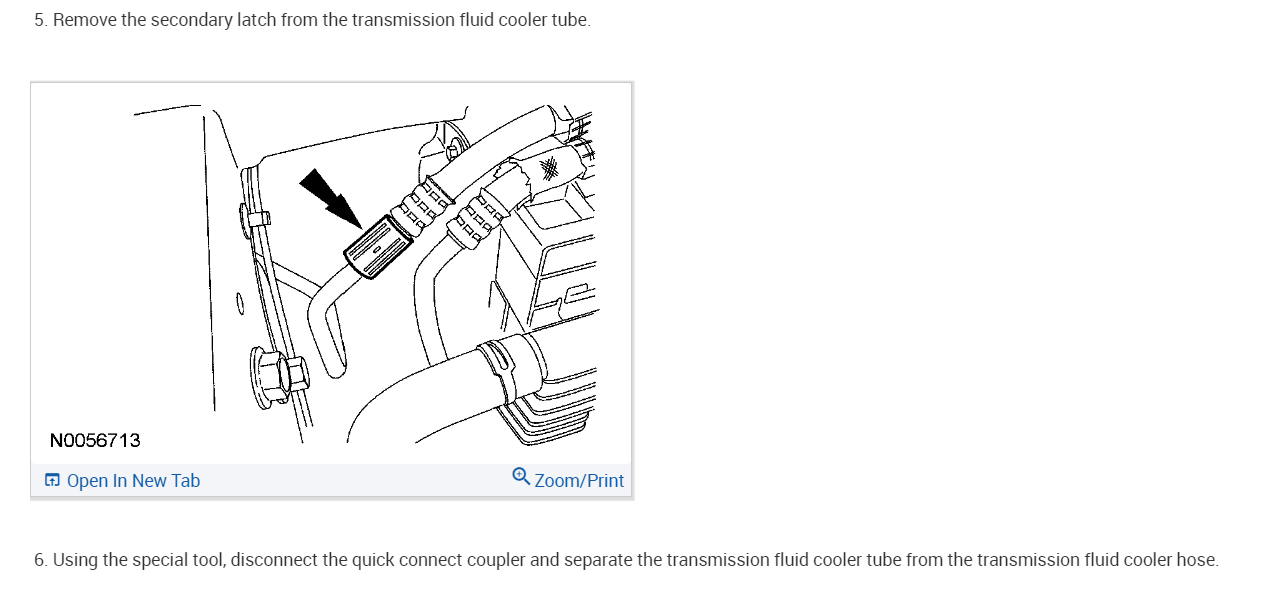 5. Remove the secondary latch from the transmission fluid cooler tube.

N0056713

Open In New Tab

Zoom/Print

6. Using the special tool, disconnect the quick connect coupler and separate the transmission fluid cooler tube from the transmission fluid cooler hose.