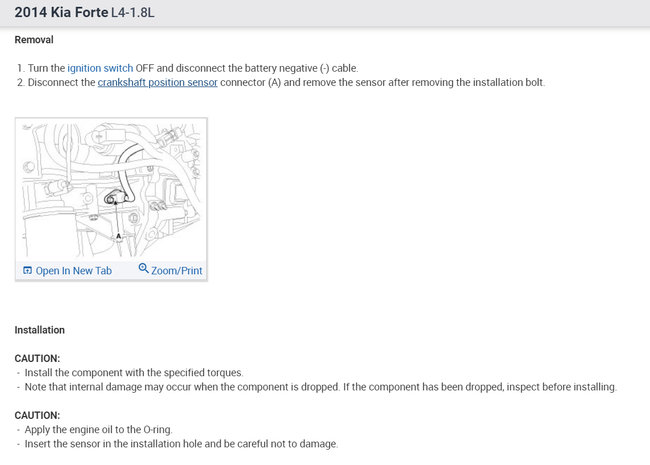 2014 Kia Forte L4-1.8L

Removal

1. Turn the ignition switch OFF and disconnect the battery negative (-) cable.
2. Disconnect the crankshaft position sensor connector (A) and remove the sensor after removing the installation bolt.

A

Open In New Tab　Zoom/Print

Installation

CAUTION:
- Install the component with the specified torques.
- Note that internal damage may occur when the component is dropped. If the component has been dropped, inspect before installing.

CAUTION:
- Apply the engine oil to the O-ring.
- Insert the sensor in the installation hole and be careful not to damage.