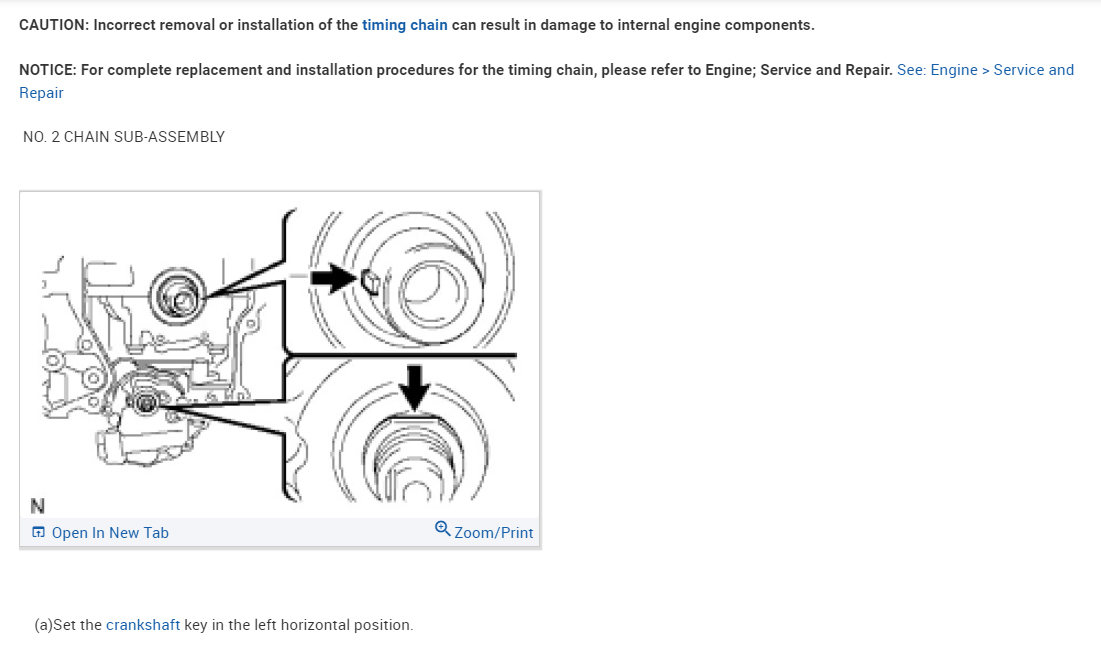 CAUTION: Incorrect removal or installation of the timing chain can result in damage to internal engine components.

NOTICE: For complete replacement and installation procedures for the timing chain, please refer to Engine; Service and Repair. See: Engine > Service and Repair

NO. 2 CHAIN SUB-ASSEMBLY

N

Open In New Tab

Zoom/Print

(a)Set the crankshaft key in the left horizontal position.