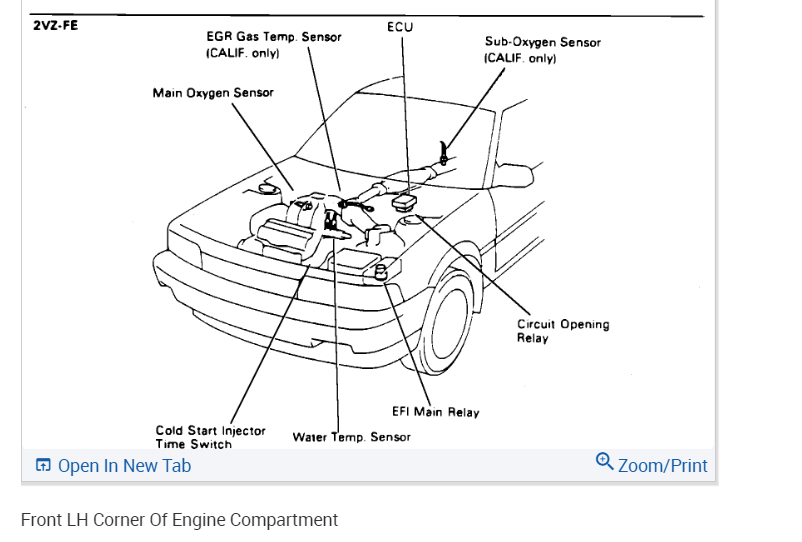 2VZ-FE

EGR Gas Temp. Sensor (CALIF. only)

ECU

Sub-Oxygen Sensor (CALIF. only)

Main Oxygen Sensor

Circuit Opening Relay

EFI Main Relay

Cold Start Injector Time Switch

Water Temp. Sensor

Open In New Tab

Zoom/Print

Front LH Corner Of Engine Compartment