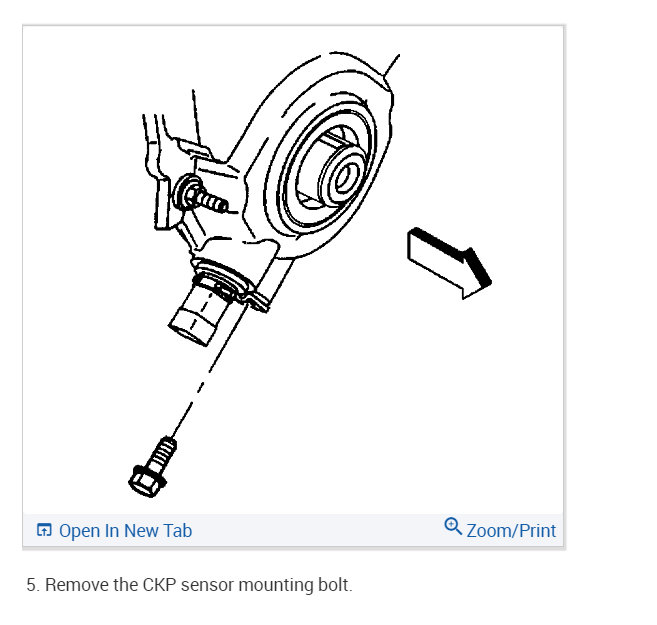 Open In New Tab

Zoom/Print

5. Remove the CKP sensor mounting bolt.