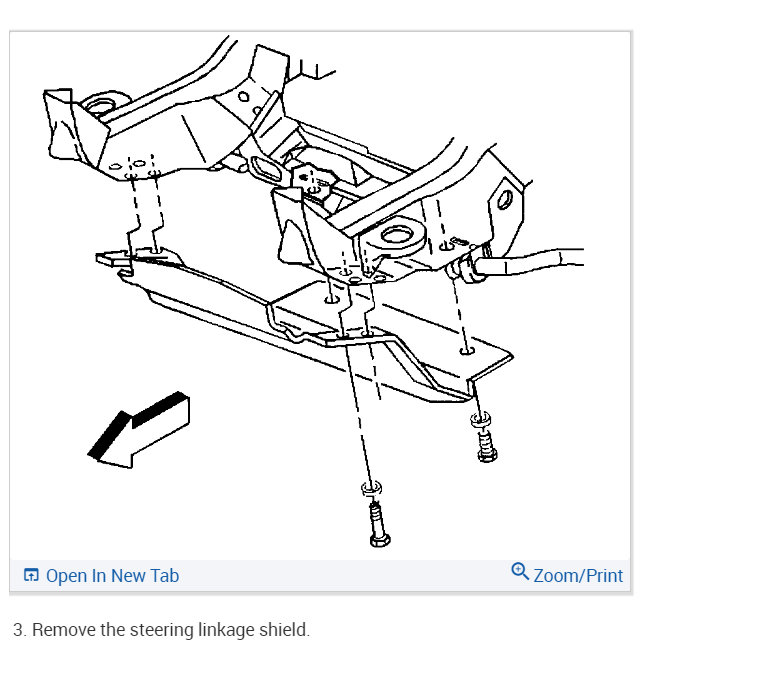 Open In New Tab

Zoom/Print

3. Remove the steering linkage shield.