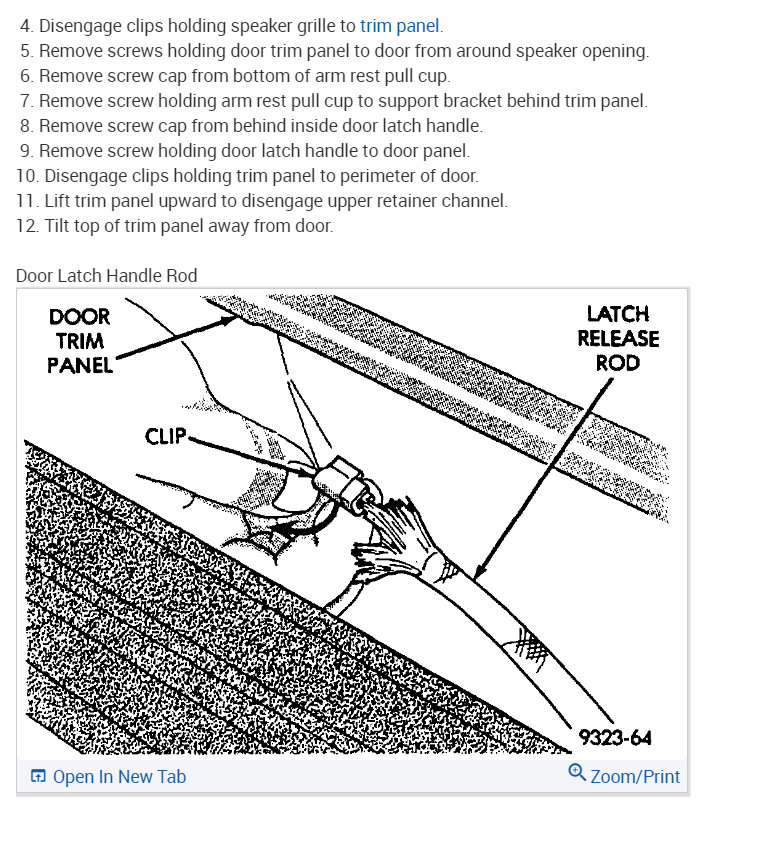 4. Disengage clips holding speaker grille to trim panel.
5. Remove screws holding door trim panel to door from around speaker opening.
6. Remove screw cap from bottom of arm rest pull cup.
7. Remove screw holding arm rest pull cup to support bracket behind trim panel.
8. Remove screw cap from behind inside door latch handle.
9. Remove screw holding door latch handle to door panel.
10. Disengage clips holding trim panel to perimeter of door.
11. Lift trim panel upward to disengage upper retainer channel.
12. Tilt top of trim panel away from door.

Door Latch Handle Rod

DOOR TRIM PANEL

LATCH RELEASE ROD

CLIP

9323-64

Open In New Tab

Zoom/Print