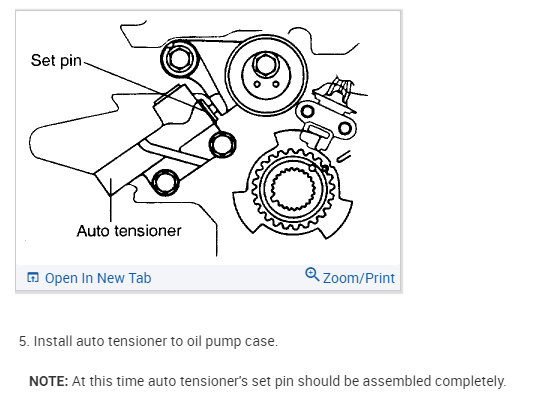 Set pin

Auto tensioner

Open In New Tab

Zoom/Print

5. Install auto tensioner to oil pump case.

NOTE: At this time auto tensioner's set pin should be assembled completely.