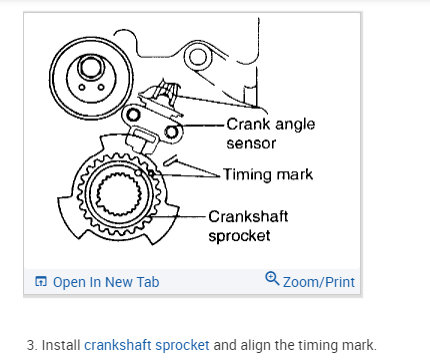 Crank angle sensor

Timing mark

Crankshaft sprocket

Open In New Tab

Zoom/Print

3. Install crankshaft sprocket and align the timing mark.