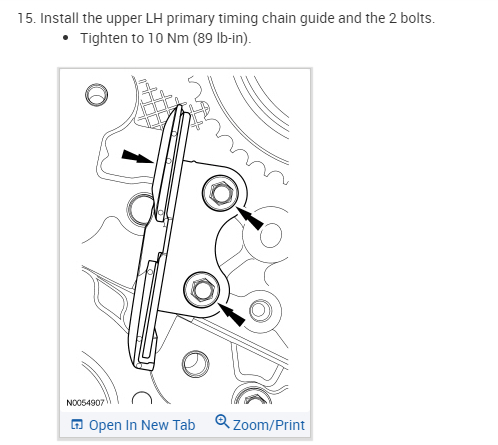 15. Install the upper LH primary timing chain guide and the 2 bolts.

• Tighten to 10 Nm (89 lb-in).

N0054907

Open In New Tab Zoom/Print