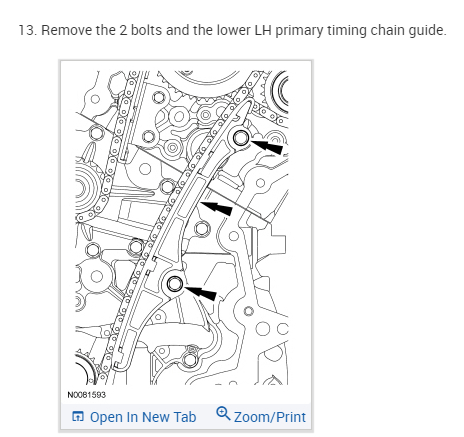 13. Remove the 2 bolts and the lower LH primary timing chain guide.

N0081593

Open In New Tab

Zoom/Print