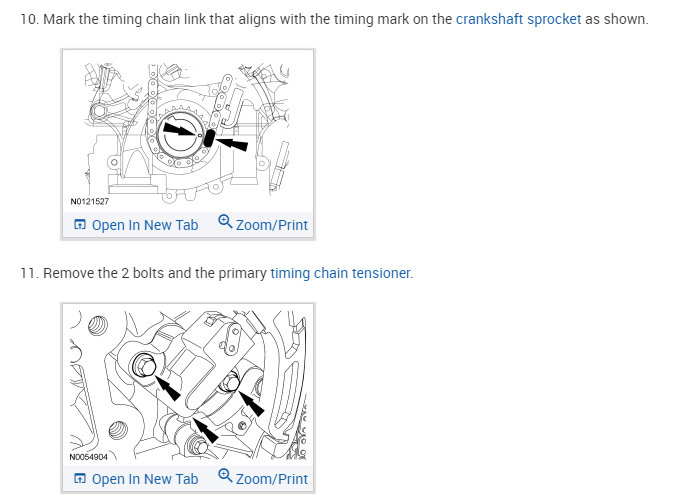 10. Mark the timing chain link that aligns with the timing mark on the crankshaft sprocket as shown.

N0121527

Open In New Tab Zoom/Print

11. Remove the 2 bolts and the primary timing chain tensioner.

N0054904

Open In New Tab Zoom/Print