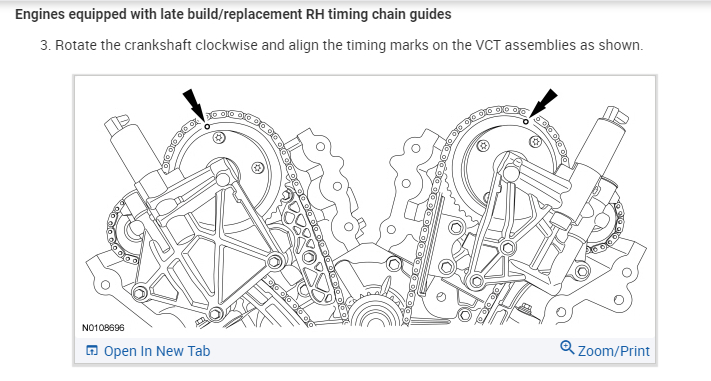 Engines equipped with late build/replacement RH timing chain guides

3. Rotate the crankshaft clockwise and align the timing marks on the VCT assemblies as shown.

N0108696

Open In New Tab

Zoom/Print