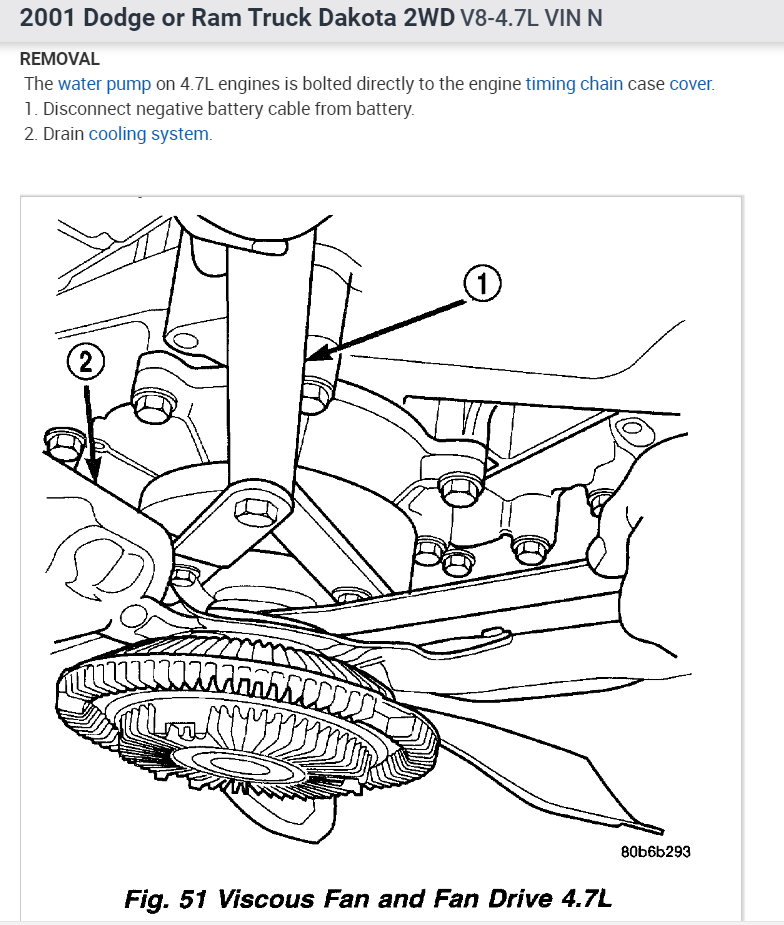 2001 Dodge or Ram Truck Dakota 2WD V8-4.7L VIN N

REMOVAL

The water pump on 4.7L engines is bolted directly to the engine timing chain case cover.
1. Disconnect negative battery cable from battery.
2. Drain cooling system.

1

2

80b6b293

Fig. 51 Viscous Fan and Fan Drive 4.7L