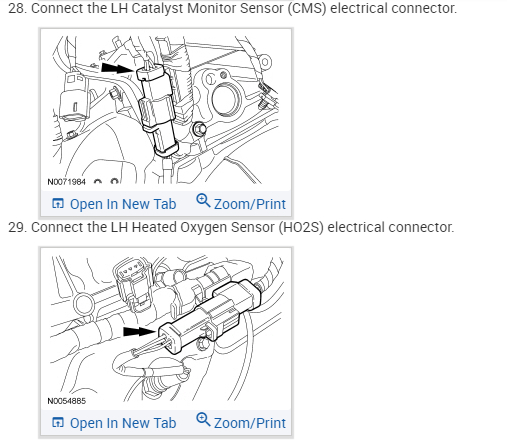 28. Connect the LH Catalyst Monitor Sensor (CMS) electrical connector.

N0071984

Open In New Tab Zoom/Print

29. Connect the LH Heated Oxygen Sensor (HO2S) electrical connector.

N0054885

Open In New Tab Zoom/Print