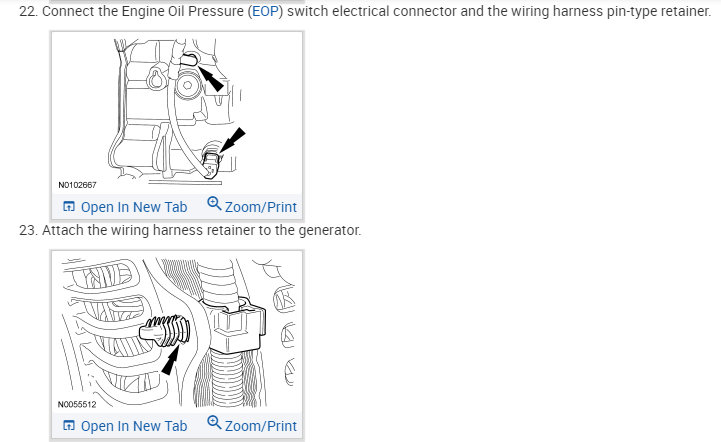 22. Connect the Engine Oil Pressure (EOP) switch electrical connector and the wiring harness pin-type retainer.

N0102667

Open In New Tab Zoom/Print

23. Attach the wiring harness retainer to the generator.

N0055512

Open In New Tab Zoom/Print