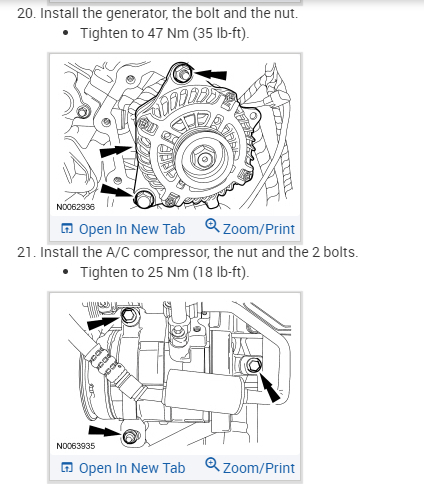 20. Install the generator, the bolt and the nut.

• Tighten to 47 Nm (35 lb-ft).

N0062936

Open In New Tab Zoom/Print

21. Install the A/C compressor, the nut and the 2 bolts.

• Tighten to 25 Nm (18 lb-ft).

N0063935

Open In New Tab Zoom/Print