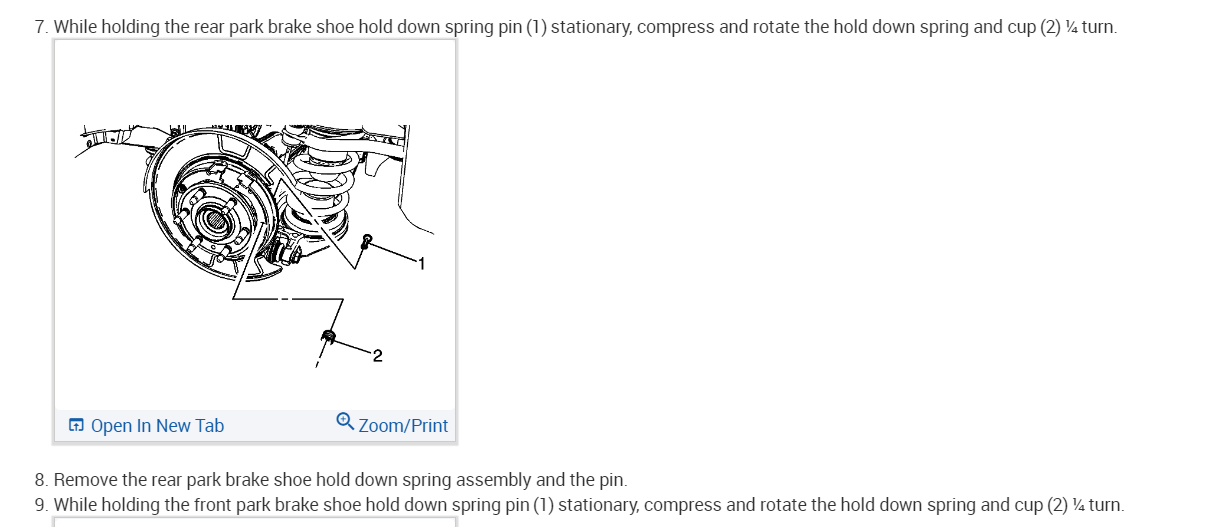 7. While holding the rear park brake shoe hold down spring pin (1) stationary, compress and rotate the hold down spring and cup (2) ¼ turn.

1

2

Open In New Tab Zoom/Print

8. Remove the rear park brake shoe hold down spring assembly and the pin.
9. While holding the front park brake shoe hold down spring pin (1) stationary, compress and rotate the hold down spring and cup (2) ¼ turn.