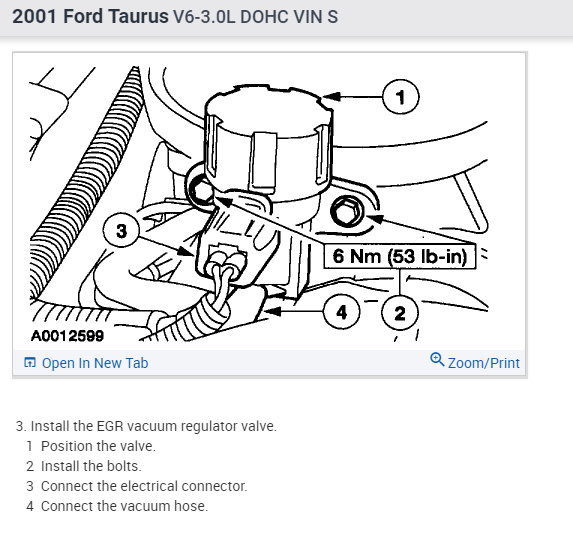 2001 Ford Taurus V6-3.0L DOHC VIN S

1

3

6 Nm (53 lb-in)

4

2

A0012599

Open In New Tab

Zoom/Print

3. Install the EGR vacuum regulator valve.

1 Position the valve.

2 Install the bolts.

3 Connect the electrical connector.

4 Connect the vacuum hose.