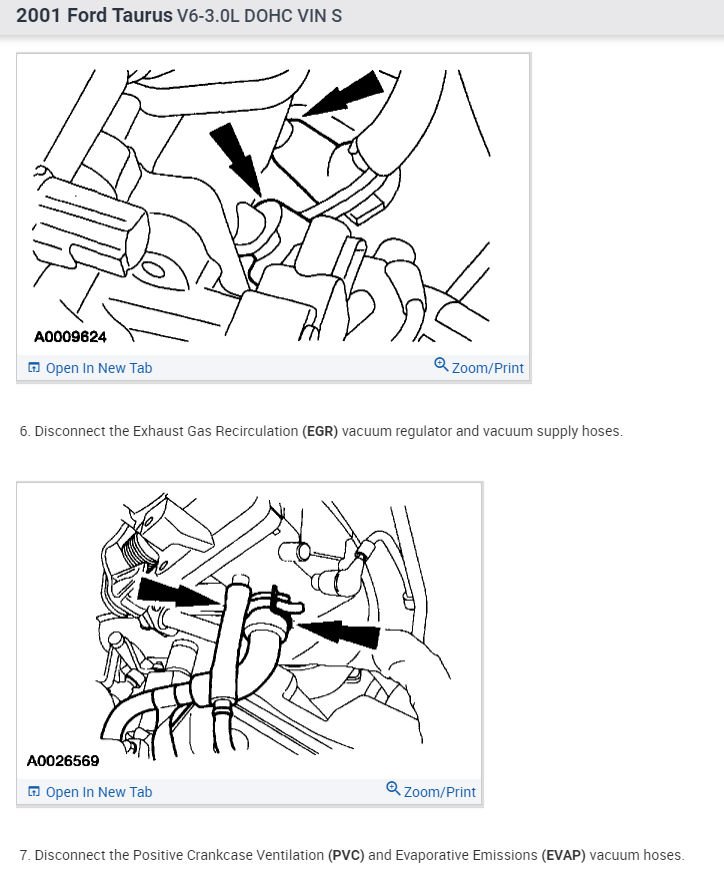 2001 Ford Taurus V6-3.0L DOHC VIN S

A0009624

Open In New Tab Zoom/Print

6. Disconnect the Exhaust Gas Recirculation (EGR) vacuum regulator and vacuum supply hoses.

A0026569

Open In New Tab Zoom/Print

7. Disconnect the Positive Crankcase Ventilation (PVC) and Evaporative Emissions (EVAP) vacuum hoses.