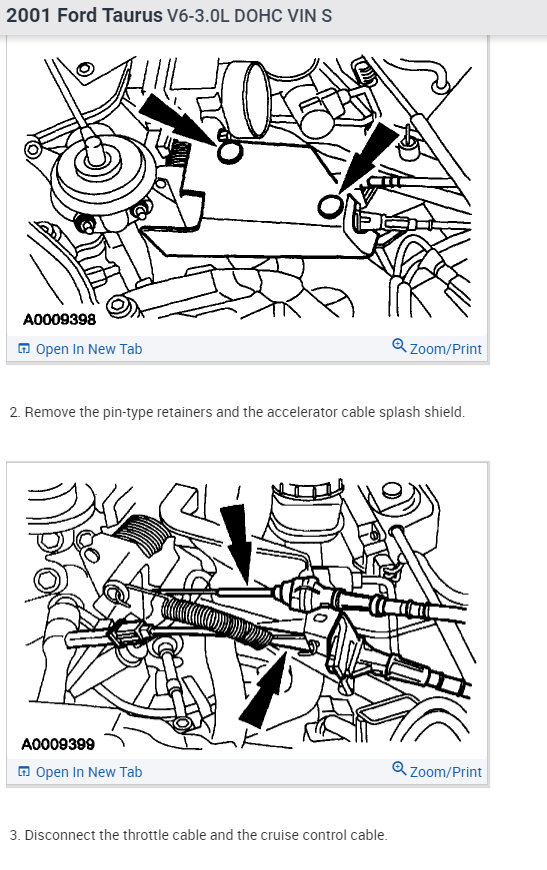 2001 Ford Taurus V6-3.0L DOHC VIN S

A0009398

Open In New Tab

Zoom/Print

2. Remove the pin-type retainers and the accelerator cable splash shield.

A0009399

Open In New Tab

Zoom/Print

3. Disconnect the throttle cable and the cruise control cable.