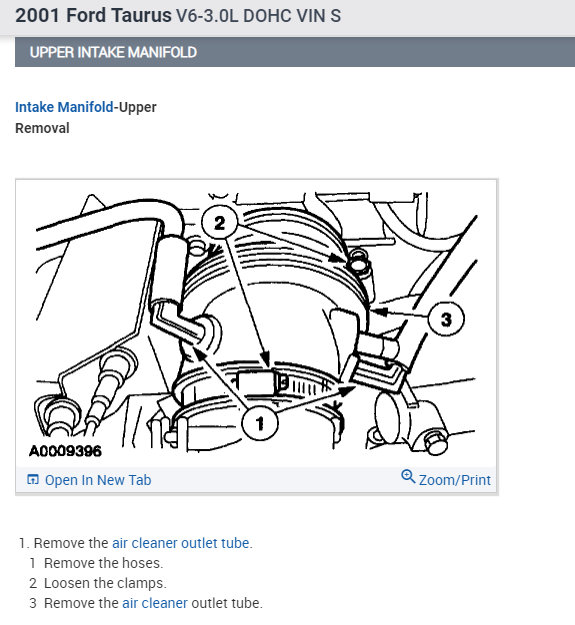 2001 Ford Taurus V6-3.0L DOHC VIN S

UPPER INTAKE MANIFOLD

Intake Manifold-Upper
Removal

2
3
1
A0009396

Open In New Tab
Zoom/Print

1. Remove the air cleaner outlet tube.
1 Remove the hoses.
2 Loosen the clamps.
3 Remove the air cleaner outlet tube.