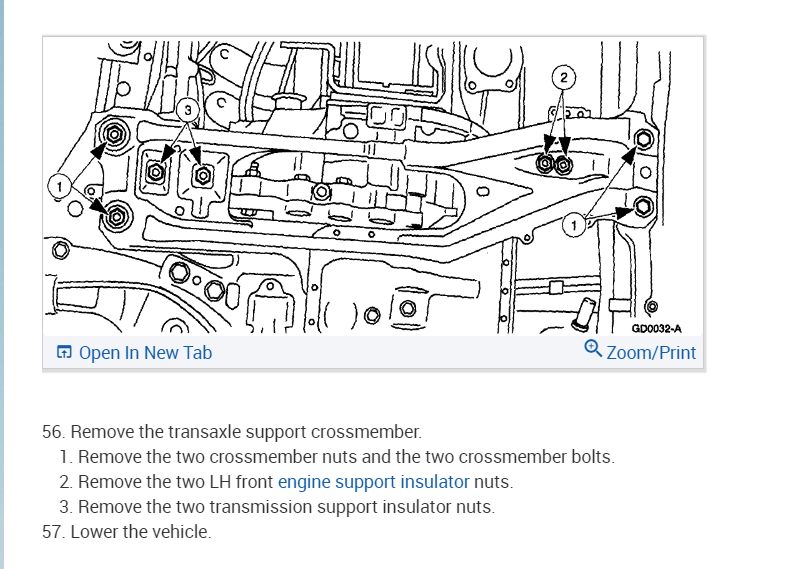 3

2

1

1

GD0032-A

Open In New Tab

Zoom/Print

56. Remove the transaxle support crossmember.

1. Remove the two crossmember nuts and the two crossmember bolts.
2. Remove the two LH front engine support insulator nuts.
3. Remove the two transmission support insulator nuts.

57. Lower the vehicle.