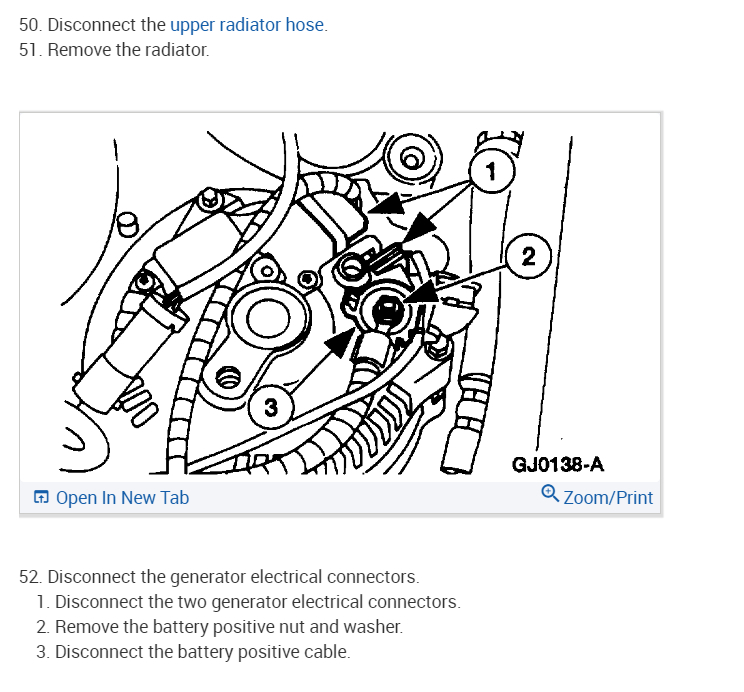 50. Disconnect the upper radiator hose.
51. Remove the radiator.

1
2
3
GJ0138-A

Open In New Tab
Zoom/Print

52. Disconnect the generator electrical connectors.
1. Disconnect the two generator electrical connectors.
2. Remove the battery positive nut and washer.
3. Disconnect the battery positive cable.