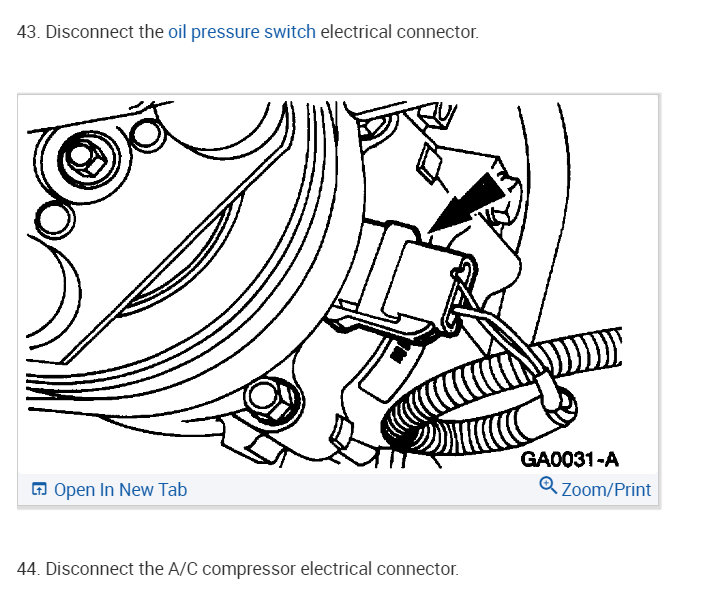 43. Disconnect the oil pressure switch electrical connector.

GA0031-A

Open In New Tab

Zoom/Print

44. Disconnect the A/C compressor electrical connector.