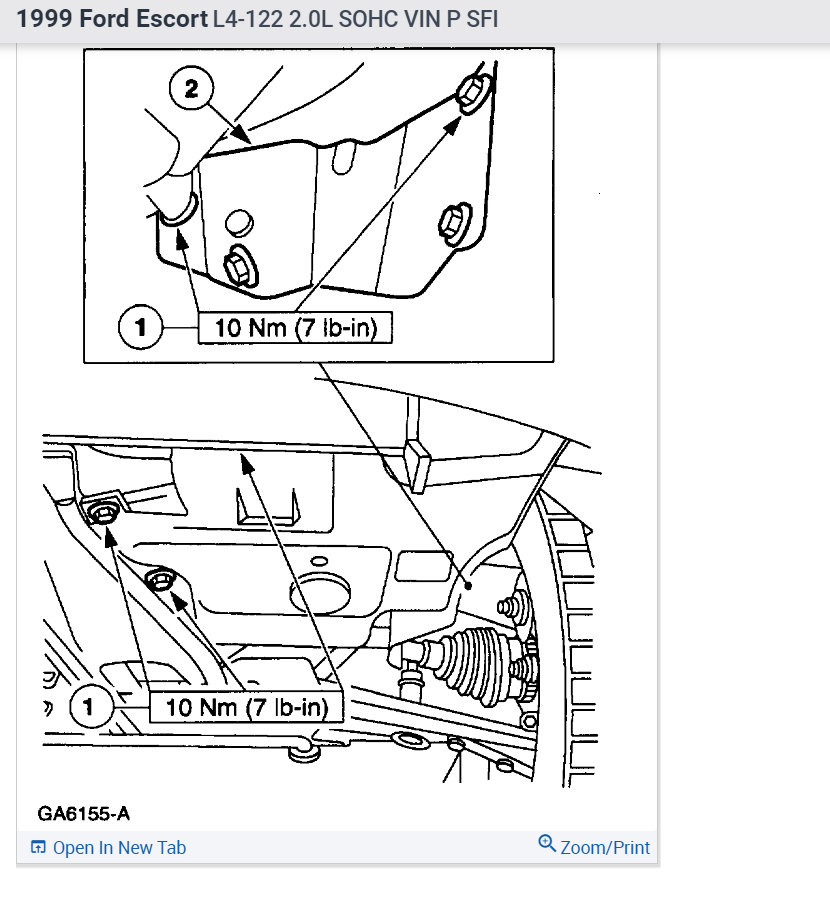 1999 Ford Escort L4-122 2.0L SOHC VIN P SFI

2

1 10 Nm (7 lb-in)

1 10 Nm (7 lb-in)

GA6155-A

Open In New Tab

Zoom/Print