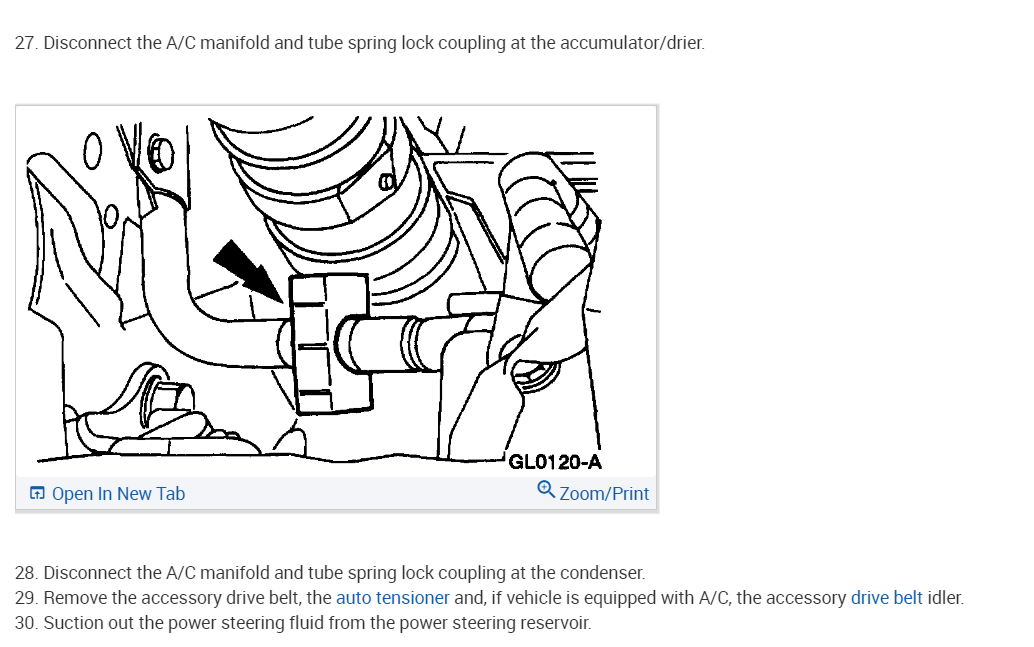 27. Disconnect the A/C manifold and tube spring lock coupling at the accumulator/drier.

GL0120-A

Open In New Tab

Zoom/Print

28. Disconnect the A/C manifold and tube spring lock coupling at the condenser.
29. Remove the accessory drive belt, the auto tensioner and, if vehicle is equipped with A/C, the accessory drive belt idler.
30. Suction out the power steering fluid from the power steering reservoir.